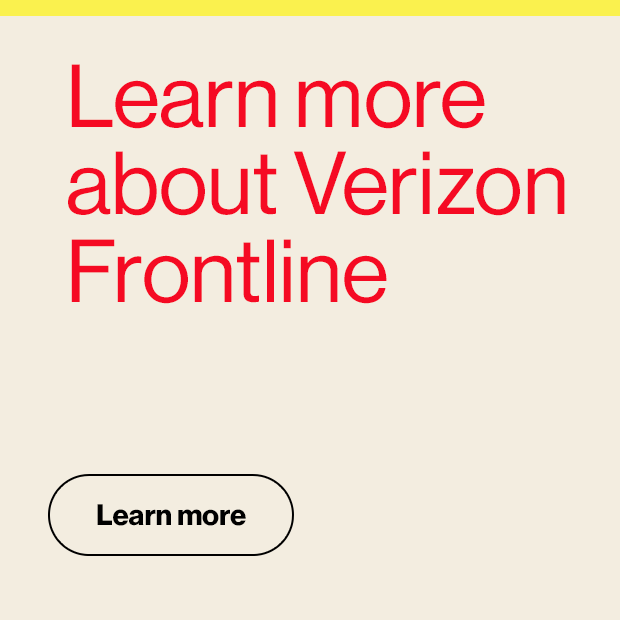 Learn more about Verizon Frontline

Learn more